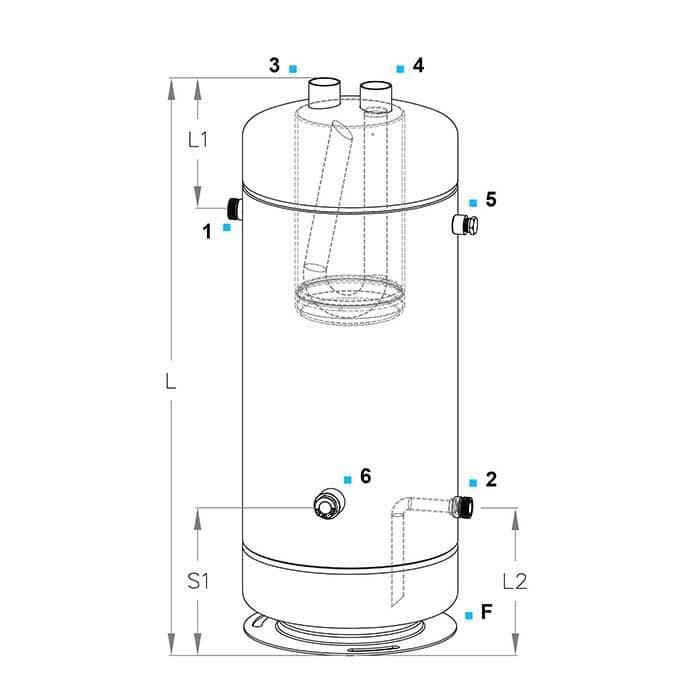 3
4
L1
5
1
L
6
2
S1
L2
F