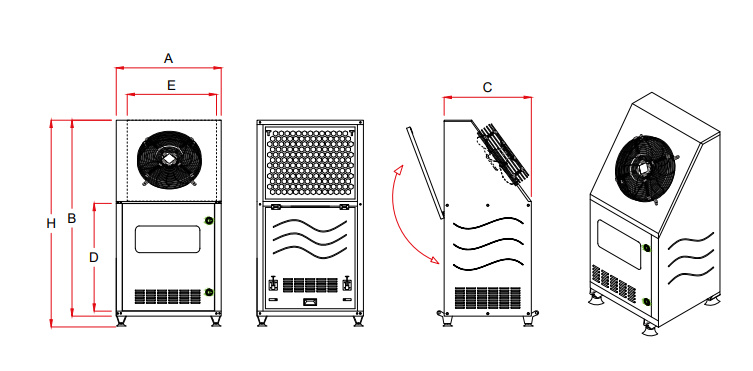 A
E
H
B
D
C