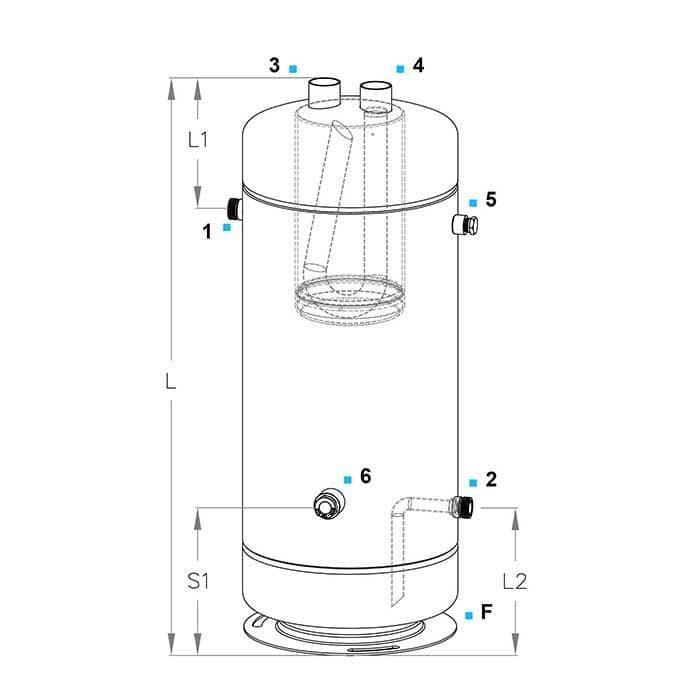 3
4
L1
5
1
L
6
2
S1
L2
F